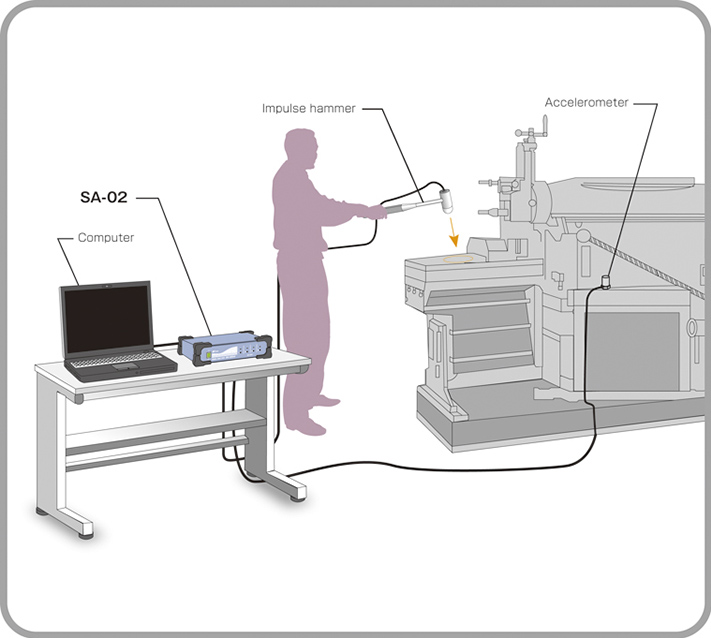 Impulse hammer

Accelerometer

SA-02

Computer