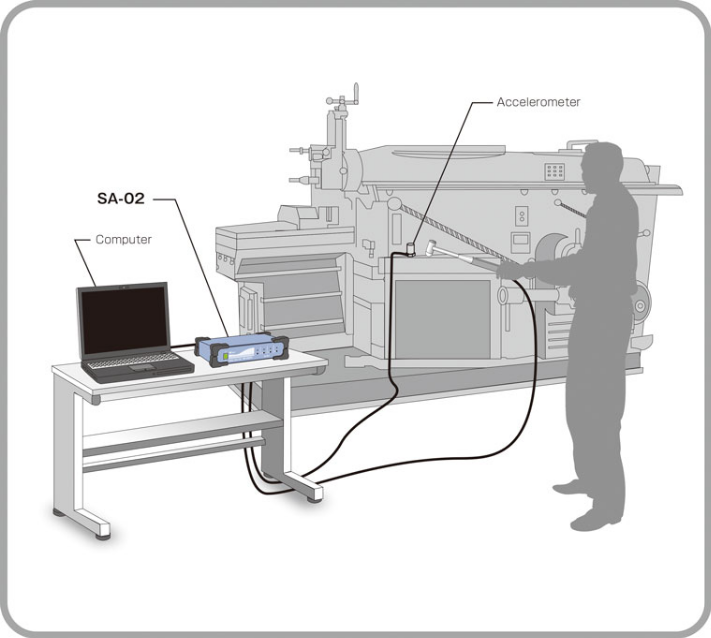 Accelerometer

SA-02

Computer